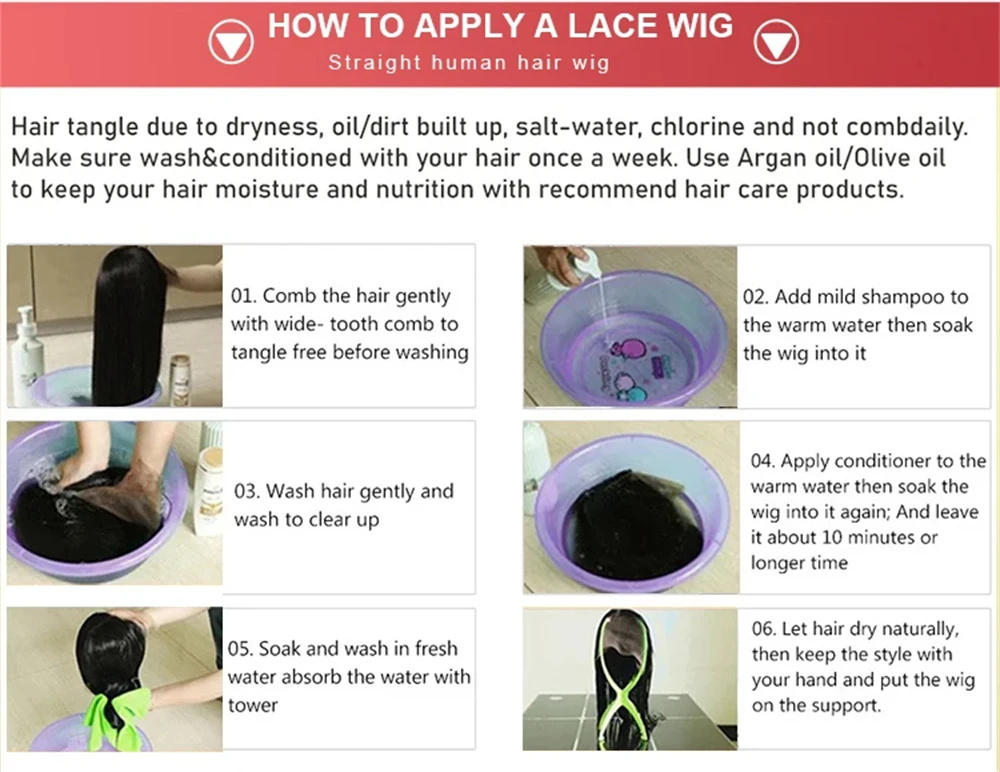 HOW TO APPLY A LACE WIG

Straight human hair wig

Hair tangle due to dryness, oil/dirt built up, salt-water, chlorine and not combdaily. Make sure wash&conditioned with your hair once a week. Use Argan oil/Olive oil to keep your hair moisture and nutrition with recommend hair care products.

01. Comb the hair gently with wide- tooth comb to tangle free before washing

02. Add mild shampoo to the warm water then soak the wig into it

03. Wash hair gently and wash to clear up

04. Apply conditioner to the warm water then soak the wig into it again; And leave it about 10 minutes or longer time

05. Soak and wash in fresh water absorb the water with tower

06. Let hair dry naturally, then keep the style with your hand and put the wig on the support.